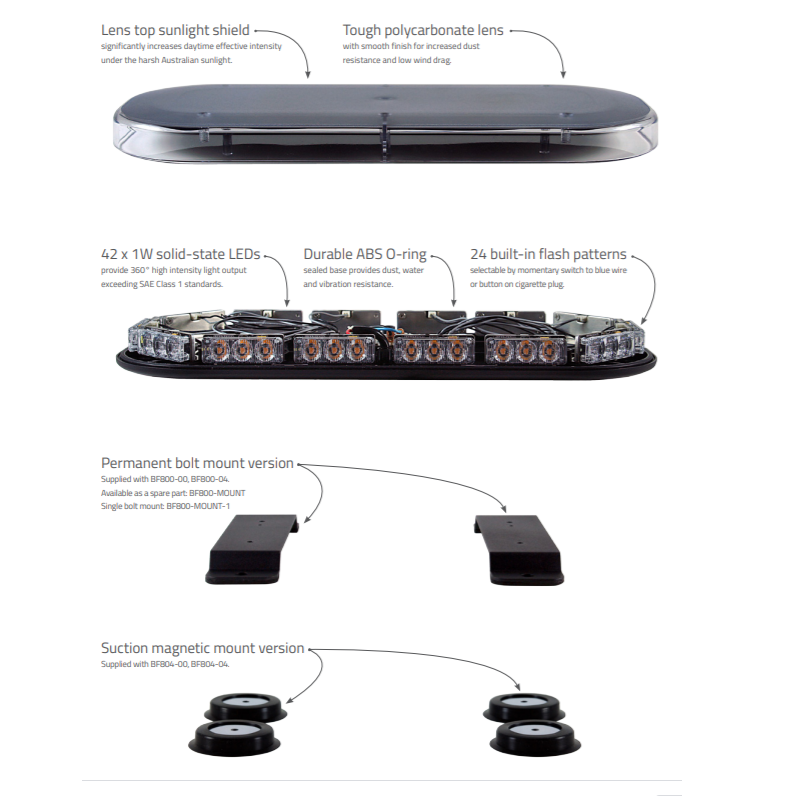 Lens top sunlight shield
significantly increases daytime effective intensity under the harsh Australian sunlight.

Tough polycarbonate lens
with smooth finish for increased dust resistance and low wind drag.

42 x 1W solid-state LEDs
provide 360° high intensity light output exceeding SAE Class 1 standards.

Durable ABS O-ring
sealed base provides dust, water and vibration resistance.

24 built-in flash patterns
selectable by momentary switch to blue wire or button on cigarette plug.

Permanent bolt mount version
Supplied with BF800-00, BF800-04.
Available as a spare part: BF800-MOUNT
Single bolt mount: BF800-MOUNT-1

Suction magnetic mount version
Supplied with BF804-00, BF804-04.